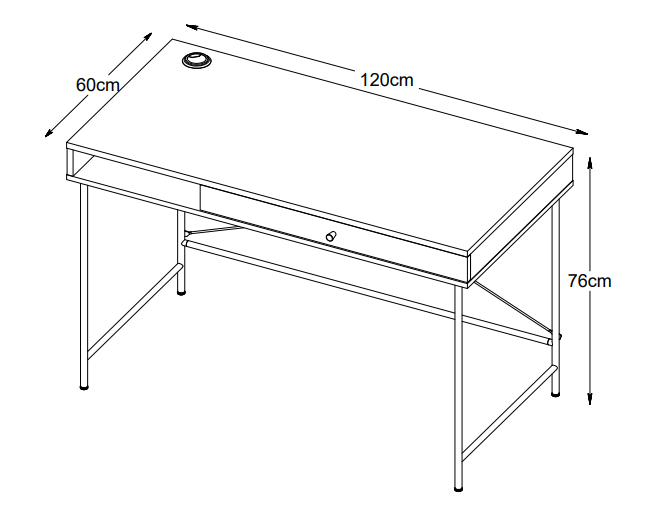 60cm

120cm

76cm